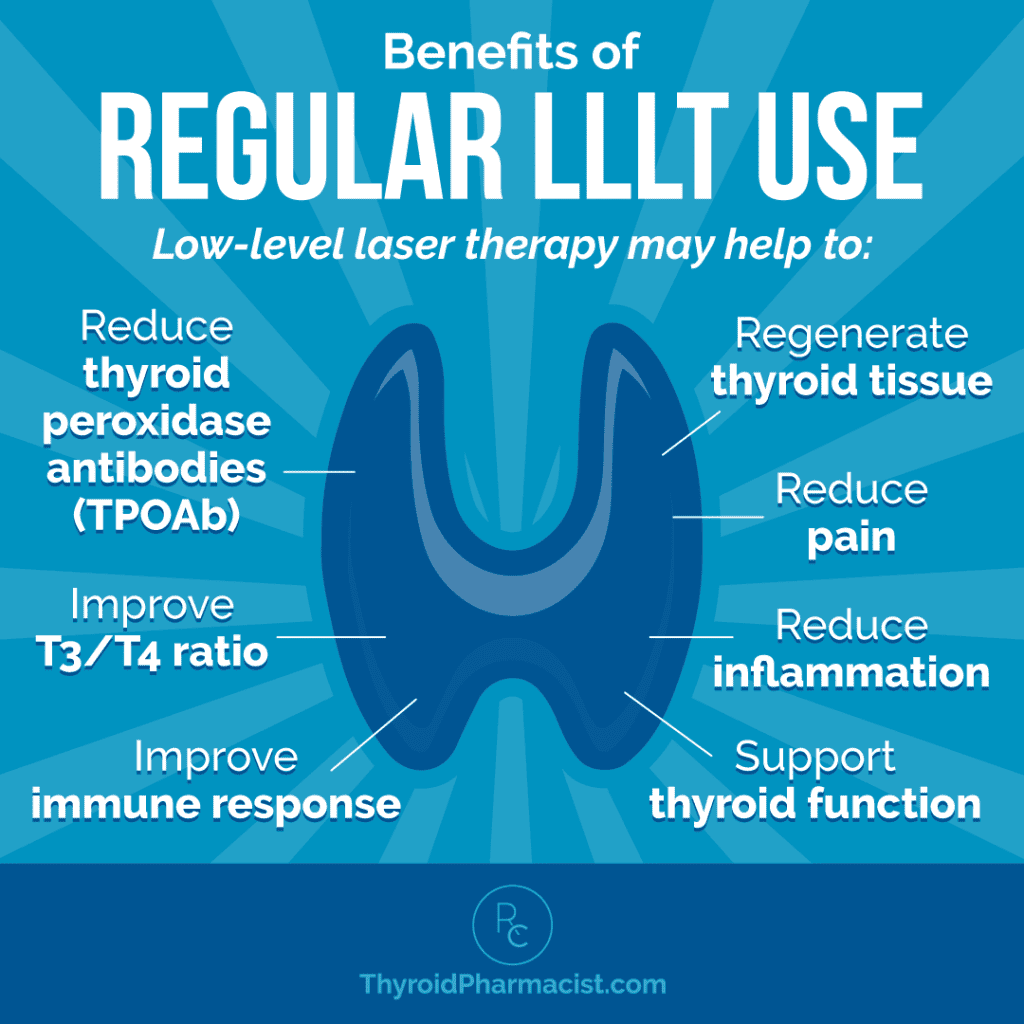 Benefits of
REGULAR LLLT USE

Low-level laser therapy may help to:

Reduce thyroid peroxidase antibodies (TPOAb)

Improve T3/T4 ratio

Improve immune response

Regenerate thyroid tissue

Reduce pain

Reduce inflammation

Support thyroid function

RC

ThyroidPharmacist.com