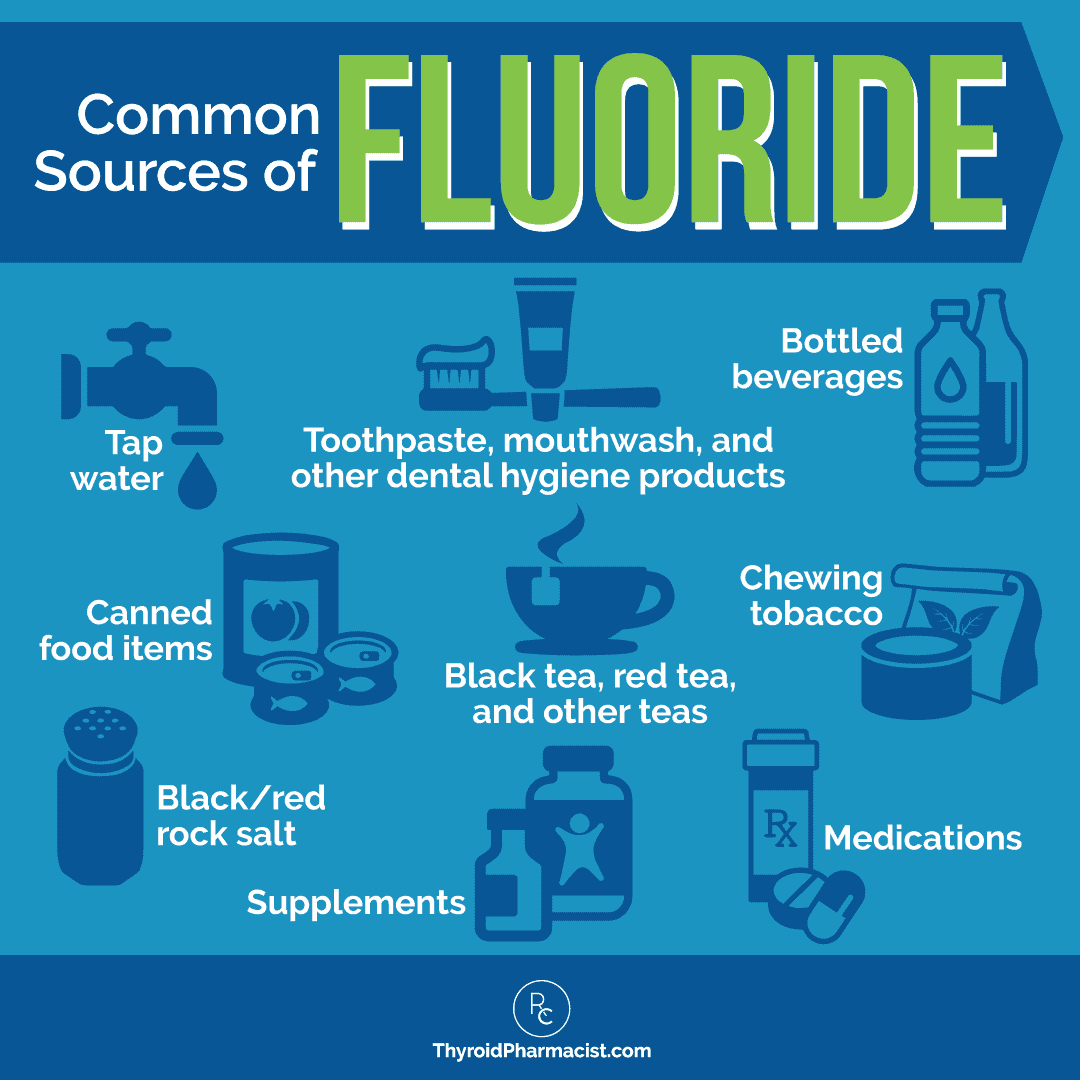 Common Sources of FLUORIDE

Tap water

Toothpaste, mouthwash, and other dental hygiene products

Bottled beverages

Canned food items

Black tea, red tea, and other teas

Chewing tobacco

Black/red rock salt

Supplements

Rx

Medications

RC

ThyroidPharmacist.com