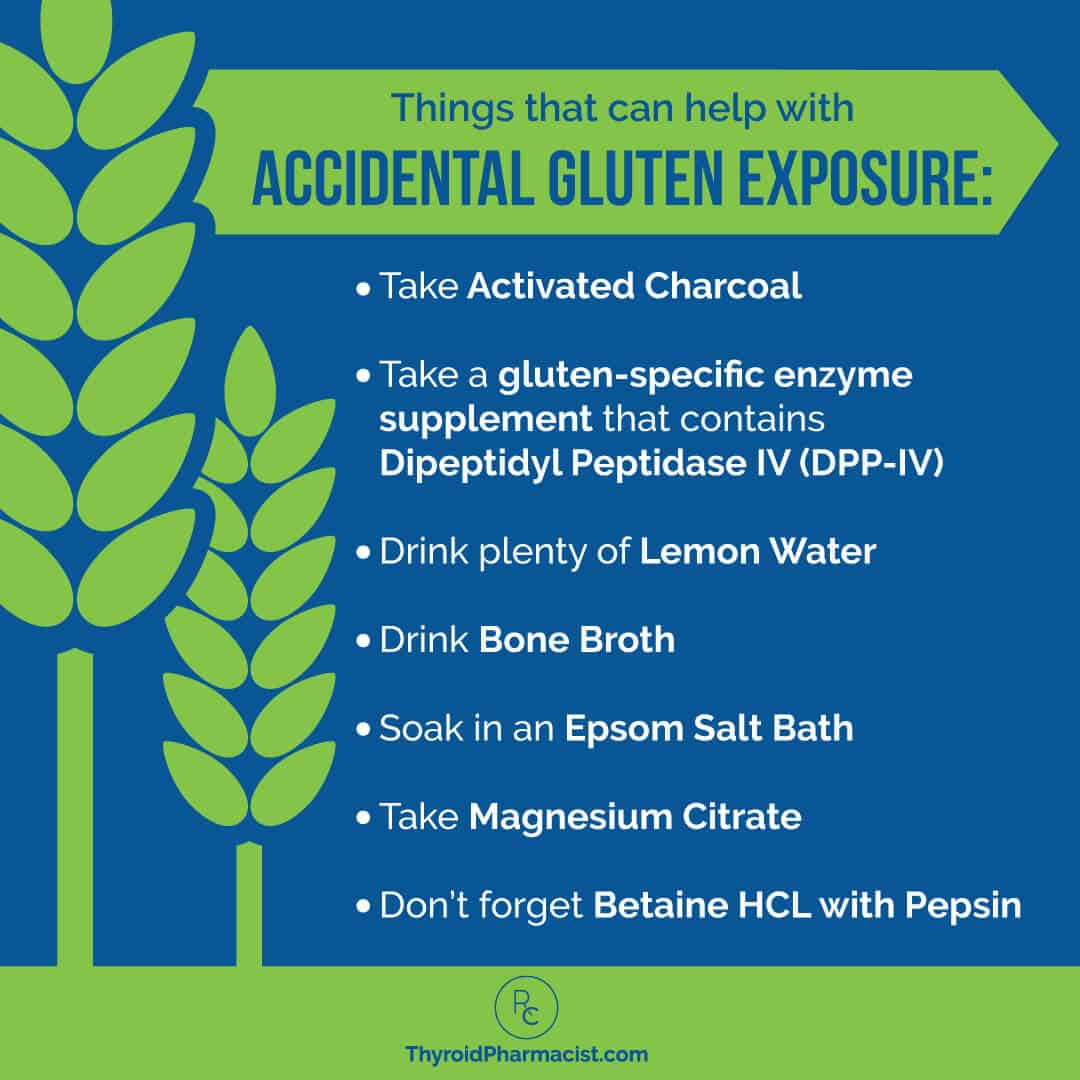 Things that can help with
ACCIDENTAL GLUTEN EXPOSURE:

• Take Activated Charcoal

• Take a gluten-specific enzyme supplement that contains Dipeptidyl Peptidase IV (DPP-IV)

• Drink plenty of Lemon Water

• Drink Bone Broth

• Soak in an Epsom Salt Bath

• Take Magnesium Citrate

• Don't forget Betaine HCL with Pepsin

RC

ThyroidPharmacist.com