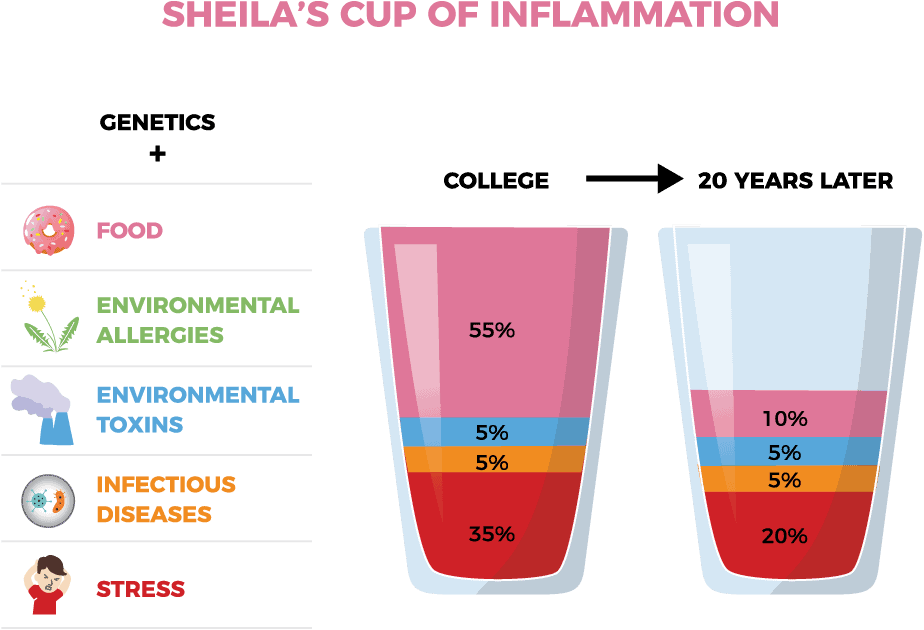 SHEILA'S CUP OF INFLAMMATION

GENETICS
+

FOOD

ENVIRONMENTAL ALLERGIES

ENVIRONMENTAL TOXINS

INFECTIOUS DISEASES

STRESS

COLLEGE

20 YEARS LATER

55%
5%
5%
35%

10%
5%
5%
20%