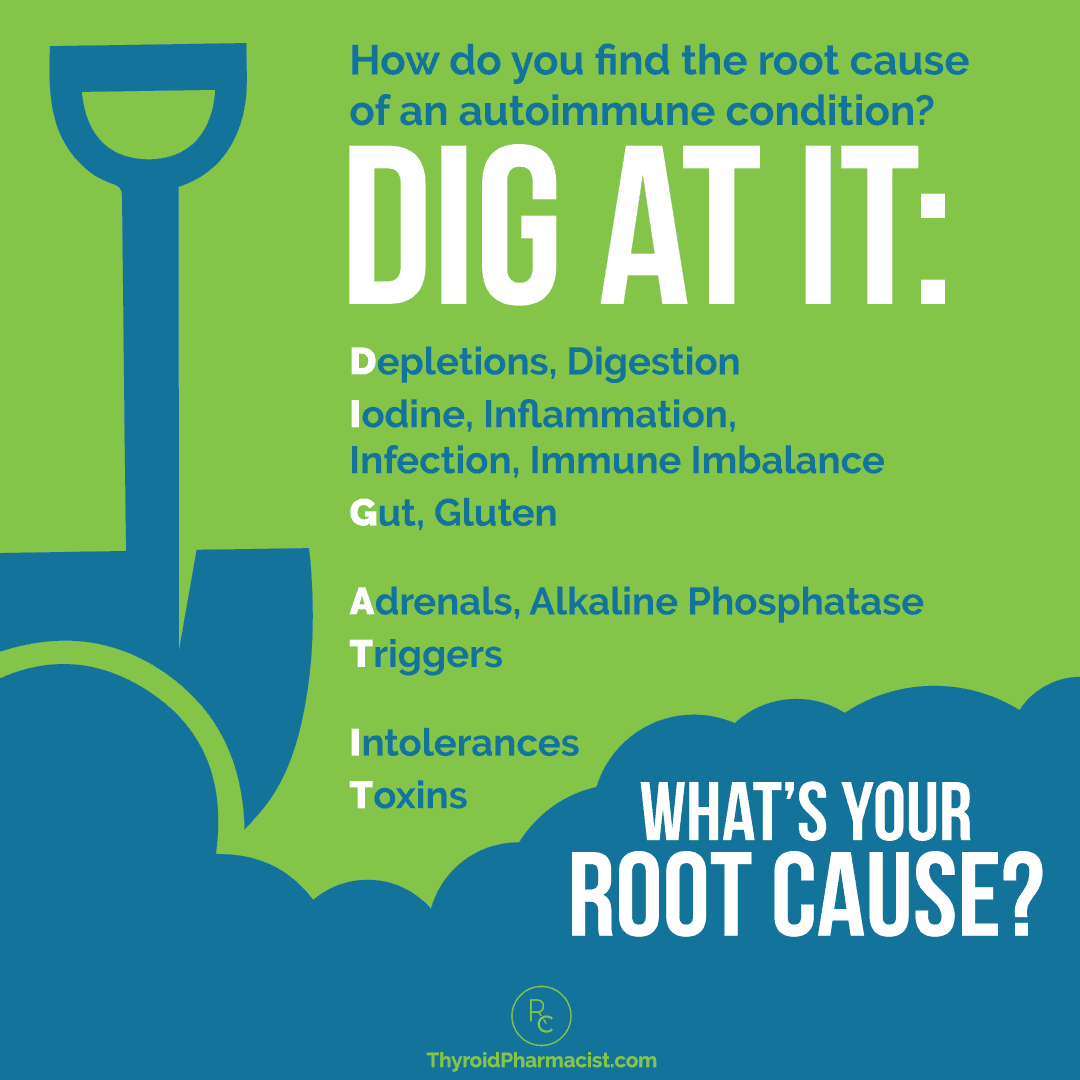 How do you find the root cause of an autoimmune condition?

DIG AT IT:

Depletions, Digestion
Iodine, Inflammation, Infection, Immune Imbalance
Gut, Gluten

Adrenals, Alkaline Phosphatase
Triggers

Intolerances
Toxins

WHAT'S YOUR ROOT CAUSE?

RC

ThyroidPharmacist.com