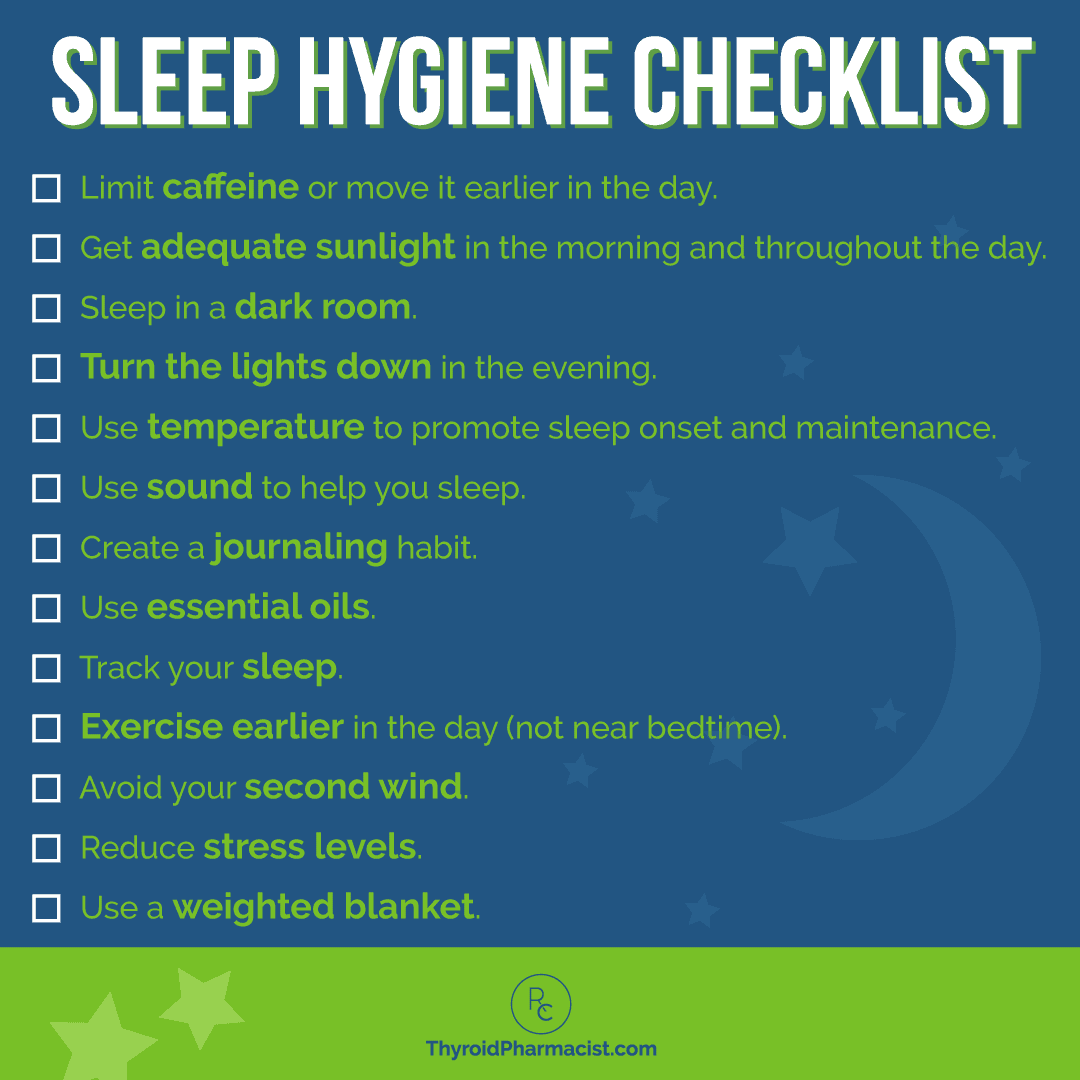 SLEEP HYGIENE CHECKLIST

☐ Limit caffeine or move it earlier in the day.

☐ Get adequate sunlight in the morning and throughout the day.

☐ Sleep in a dark room.

☐ Turn the lights down in the evening.

☐ Use temperature to promote sleep onset and maintenance.

☐ Use sound to help you sleep.

☐ Create a journaling habit.

☐ Use essential oils.

☐ Track your sleep.

☐ Exercise earlier in the day (not near bedtime).

☐ Avoid your second wind.

☐ Reduce stress levels.

☐ Use a weighted blanket.

RC

ThyroidPharmacist.com