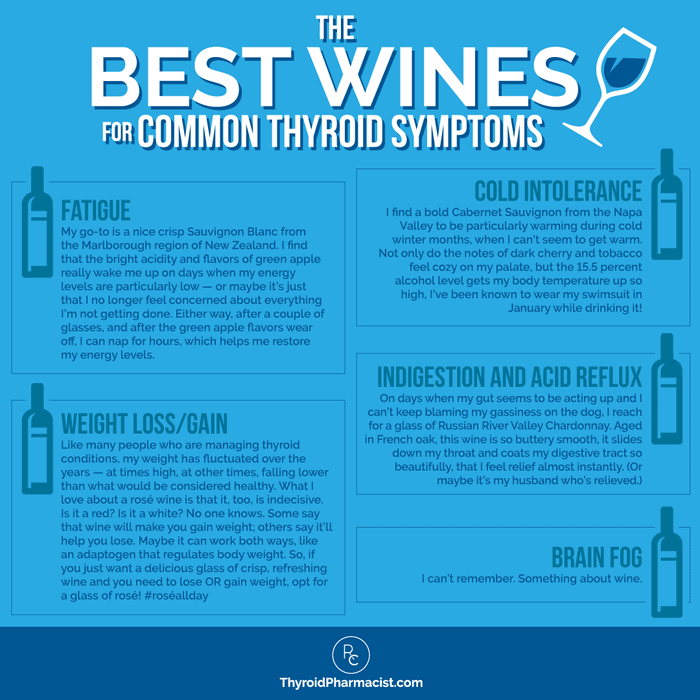 THE BEST WINES FOR COMMON THYROID SYMPTOMS

FATIGUE
My go-to is a nice crisp Sauvignon Blanc from the Marlborough region of New Zealand. I find that the bright acidity and flavors of green apple really wake me up on days when my energy levels are particularly low — or maybe it's just that I no longer feel concerned about everything I'm not getting done. Either way, after a couple of glasses, and after the green apple flavors wear off, I can nap for hours, which helps me restore my energy levels.

WEIGHT LOSS/GAIN
Like many people who are managing thyroid conditions, my weight has fluctuated over the years — at times high, at other times, falling lower than what would be considered healthy. What I love about a rosé wine is that it, too, is indecisive. Is it a red? Is it a white? No one knows. Some say that wine will make you gain weight; others say it'll help you lose. Maybe it can work both ways, like an adaptogen that regulates body weight. So, if you just want a delicious glass of crisp, refreshing wine and you need to lose OR gain weight, opt for a glass of rosé! #roséallday

COLD INTOLERANCE
I find a bold Cabernet Sauvignon from the Napa Valley to be particularly warming during cold winter months, when I can't seem to get warm. Not only do the notes of dark cherry and tobacco feel cozy on my palate, but the 15.5 percent alcohol level gets my body temperature up so high, I've been known to wear my swimsuit in January while drinking it!

INDIGESTION AND ACID REFLUX
On days when my gut seems to be acting up and I can't keep blaming my gassiness on the dog, I reach for a glass of Russian River Valley Chardonnay. Aged in French oak, this wine is so buttery smooth, it slides down my throat and coats my digestive tract so beautifully, that I feel relief almost instantly. (Or maybe it's my husband who's relieved.)

BRAIN FOG
I can't remember. Something about wine.

RC
ThyroidPharmacist.com