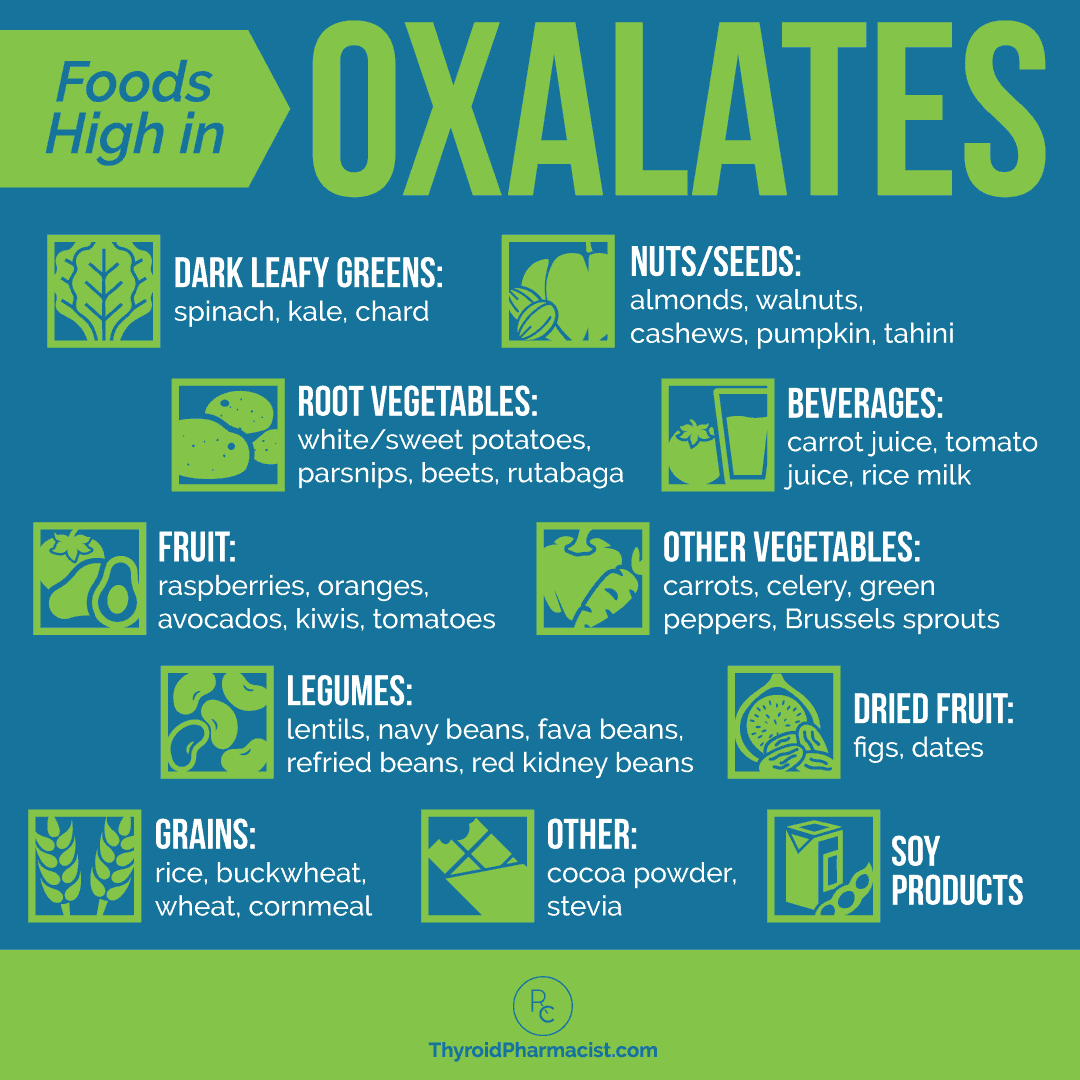 Foods High in OXALATES

DARK LEAFY GREENS:
spinach, kale, chard

NUTS/SEEDS:
almonds, walnuts, cashews, pumpkin, tahini

ROOT VEGETABLES:
white/sweet potatoes, parsnips, beets, rutabaga

BEVERAGES:
carrot juice, tomato juice, rice milk

FRUIT:
raspberries, oranges, avocados, kiwis, tomatoes

OTHER VEGETABLES:
carrots, celery, green peppers, Brussels sprouts

LEGUMES:
lentils, navy beans, fava beans, refried beans, red kidney beans

DRIED FRUIT:
figs, dates

GRAINS:
rice, buckwheat, wheat, cornmeal

OTHER:
cocoa powder, stevia

SOY PRODUCTS

RC

ThyroidPharmacist.com