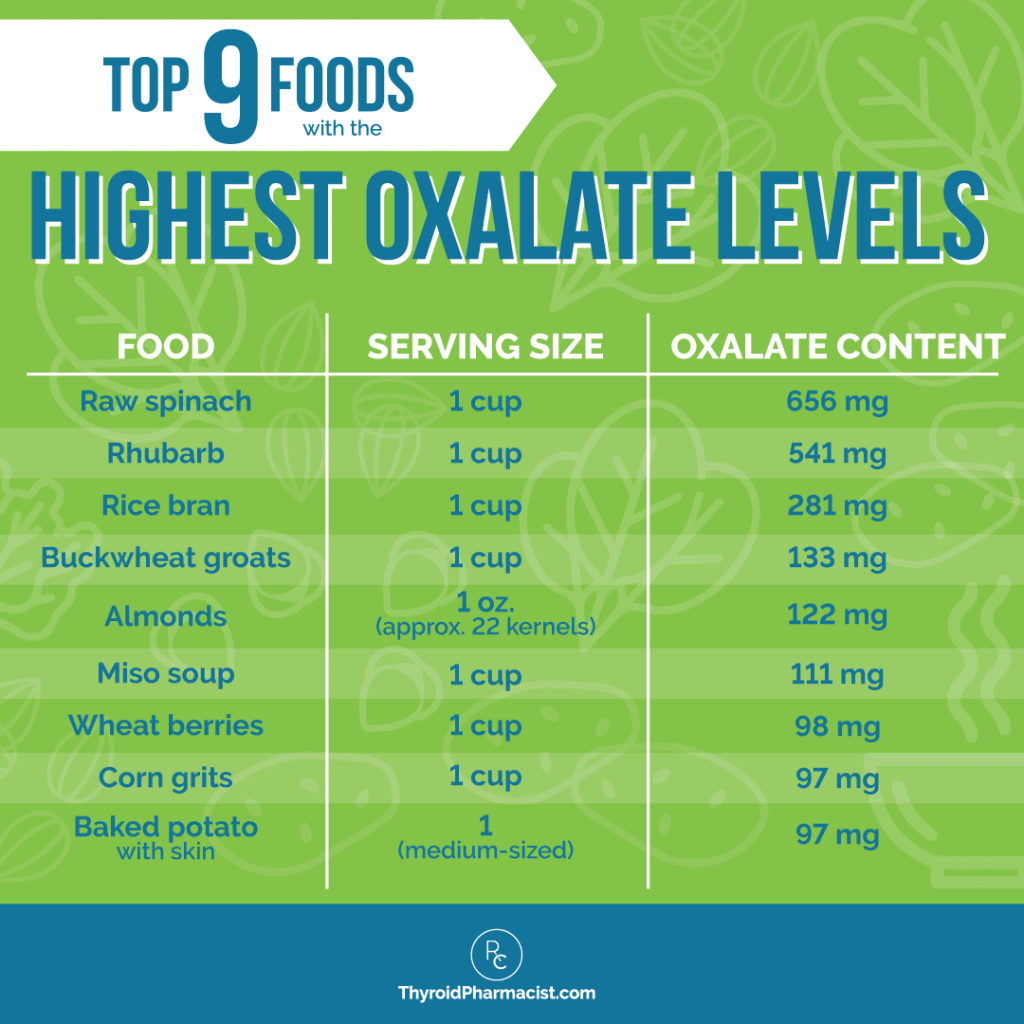 TOP 9 FOODS with the

HIGHEST OXALATE LEVELS

| FOOD | SERVING SIZE | OXALATE CONTENT |
|---|---|---|
| Raw spinach | 1 cup | 656 mg |
| Rhubarb | 1 cup | 541 mg |
| Rice bran | 1 cup | 281 mg |
| Buckwheat groats | 1 cup | 133 mg |
| Almonds | 1 oz. (approx. 22 kernels) | 122 mg |
| Miso soup | 1 cup | 111 mg |
| Wheat berries | 1 cup | 98 mg |
| Corn grits | 1 cup | 97 mg |
| Baked potato with skin | 1 (medium-sized) | 97 mg |

RC

ThyroidPharmacist.com