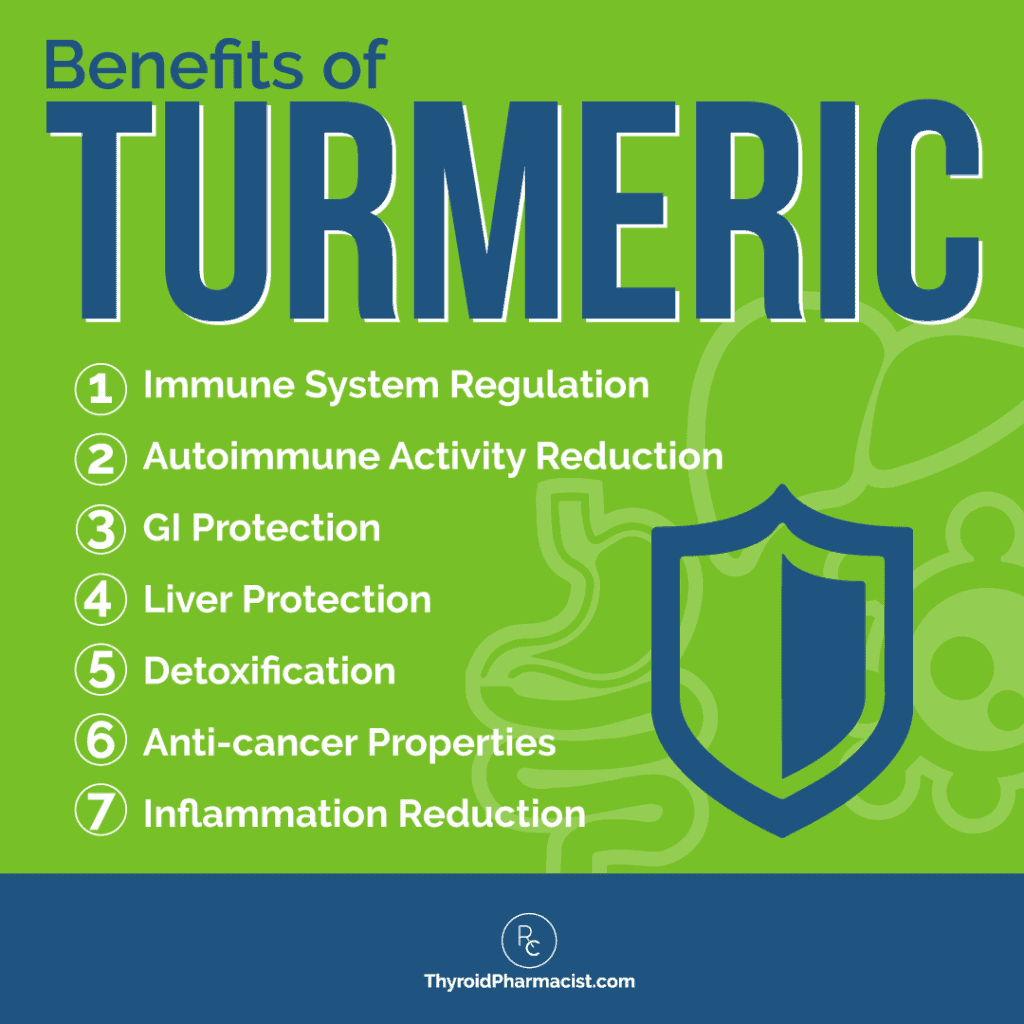 Benefits of
TURMERIC

1 Immune System Regulation
2 Autoimmune Activity Reduction
3 GI Protection
4 Liver Protection
5 Detoxification
6 Anti-cancer Properties
7 Inflammation Reduction

RC
ThyroidPharmacist.com