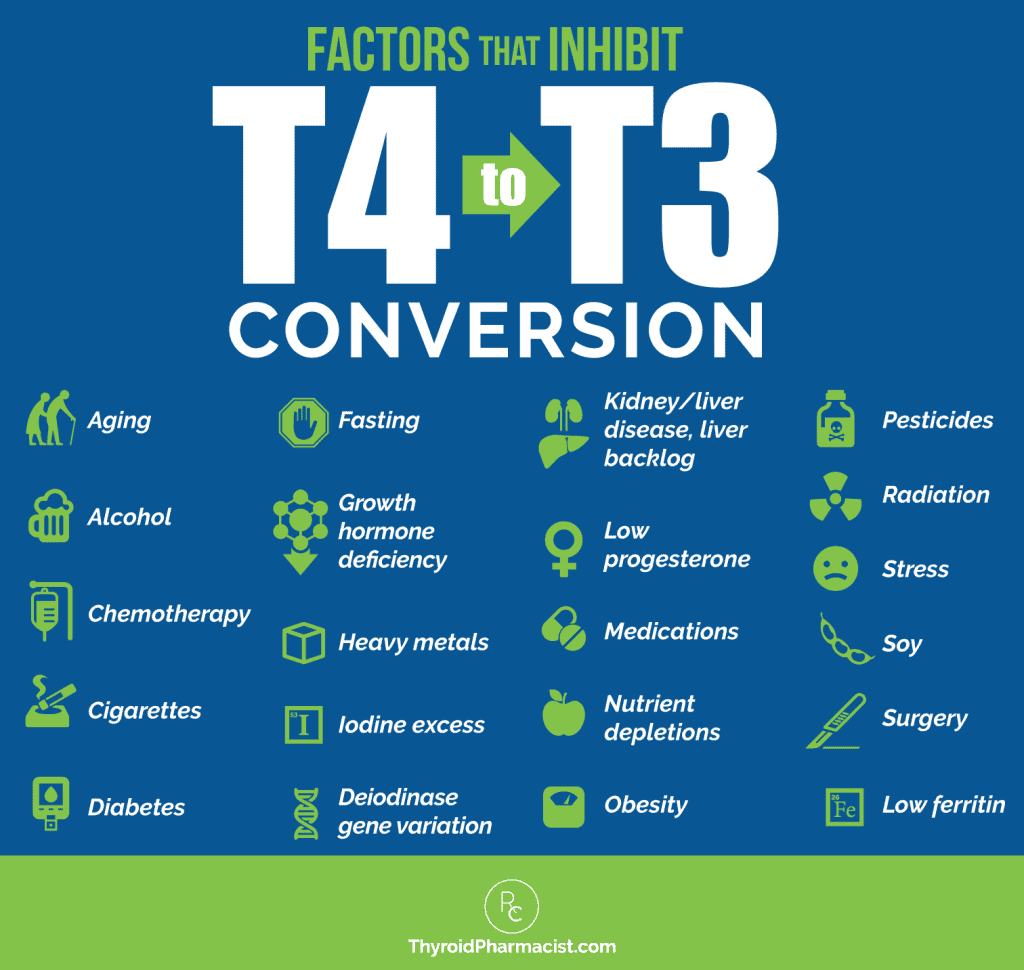 FACTORS THAT INHIBIT

T4 to T3

CONVERSION

Aging

Alcohol

Chemotherapy

Cigarettes

Diabetes

Fasting

Growth hormone deficiency

Heavy metals

53 I

Iodine excess

Deiodinase gene variation

Kidney/liver disease, liver backlog

Low progesterone

Medications

Nutrient depletions

Obesity

Pesticides

Radiation

Stress

Soy

Surgery

26 Fe

Low ferritin

RC

ThyroidPharmacist.com