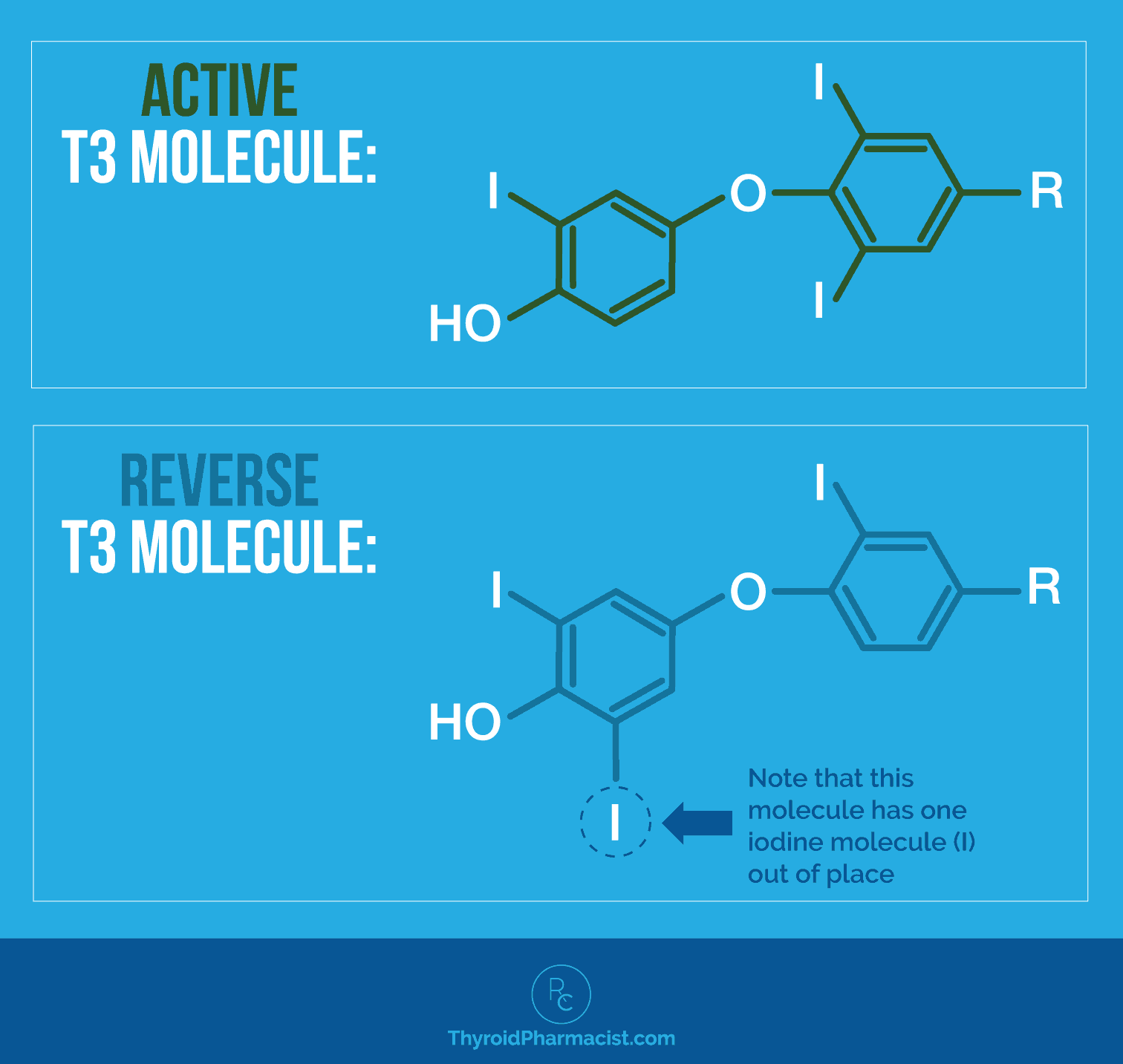 ACTIVE
T3 MOLECULE:

I
I
O
R
HO
I

REVERSE
T3 MOLECULE:

I
I
O
R
HO
I

Note that this molecule has one iodine molecule (I) out of place

RC

ThyroidPharmacist.com