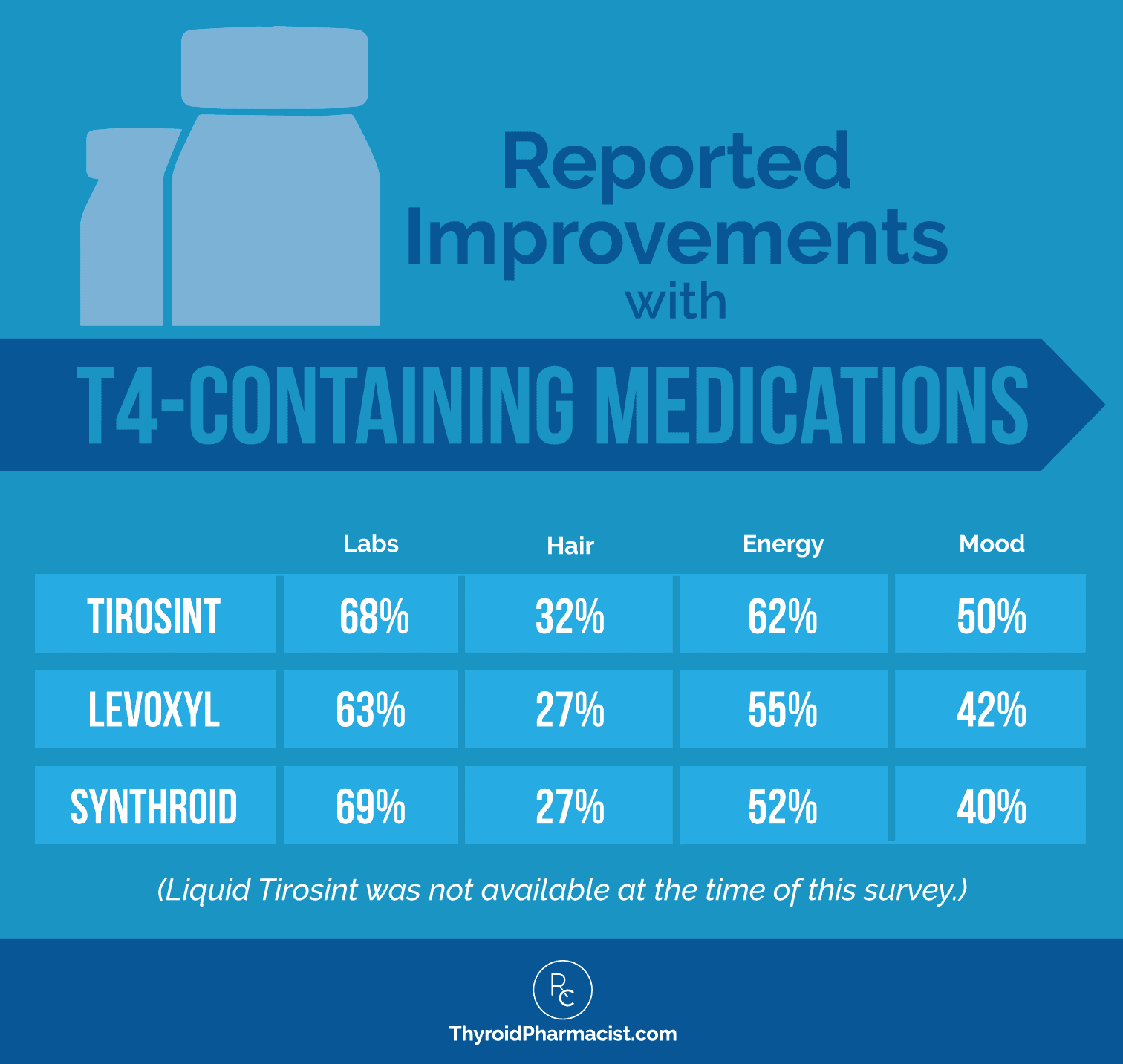 Reported Improvements with

T4-CONTAINING MEDICATIONS

| | Labs | Hair | Energy | Mood |
|---|---|---|---|---|
| TIROSINT | 68% | 32% | 62% | 50% |
| LEVOXYL | 63% | 27% | 55% | 42% |
| SYNTHROID | 69% | 27% | 52% | 40% |

(Liquid Tirosint was not available at the time of this survey.)

RC

ThyroidPharmacist.com