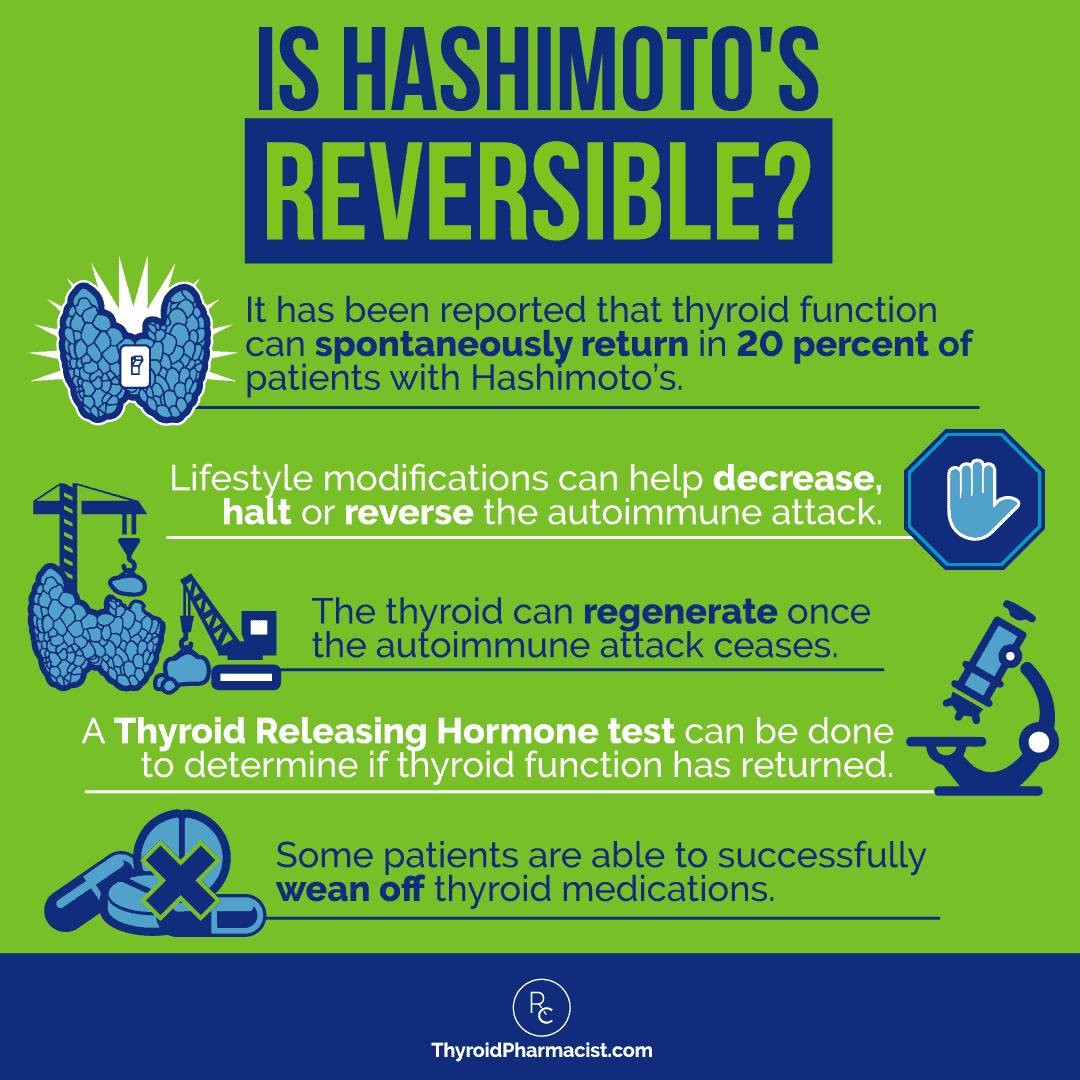 IS HASHIMOTO'S REVERSIBLE?

It has been reported that thyroid function can spontaneously return in 20 percent of patients with Hashimoto's.

Lifestyle modifications can help decrease, halt or reverse the autoimmune attack.

The thyroid can regenerate once the autoimmune attack ceases.

A Thyroid Releasing Hormone test can be done to determine if thyroid function has returned.

Some patients are able to successfully wean off thyroid medications.

RC

ThyroidPharmacist.com