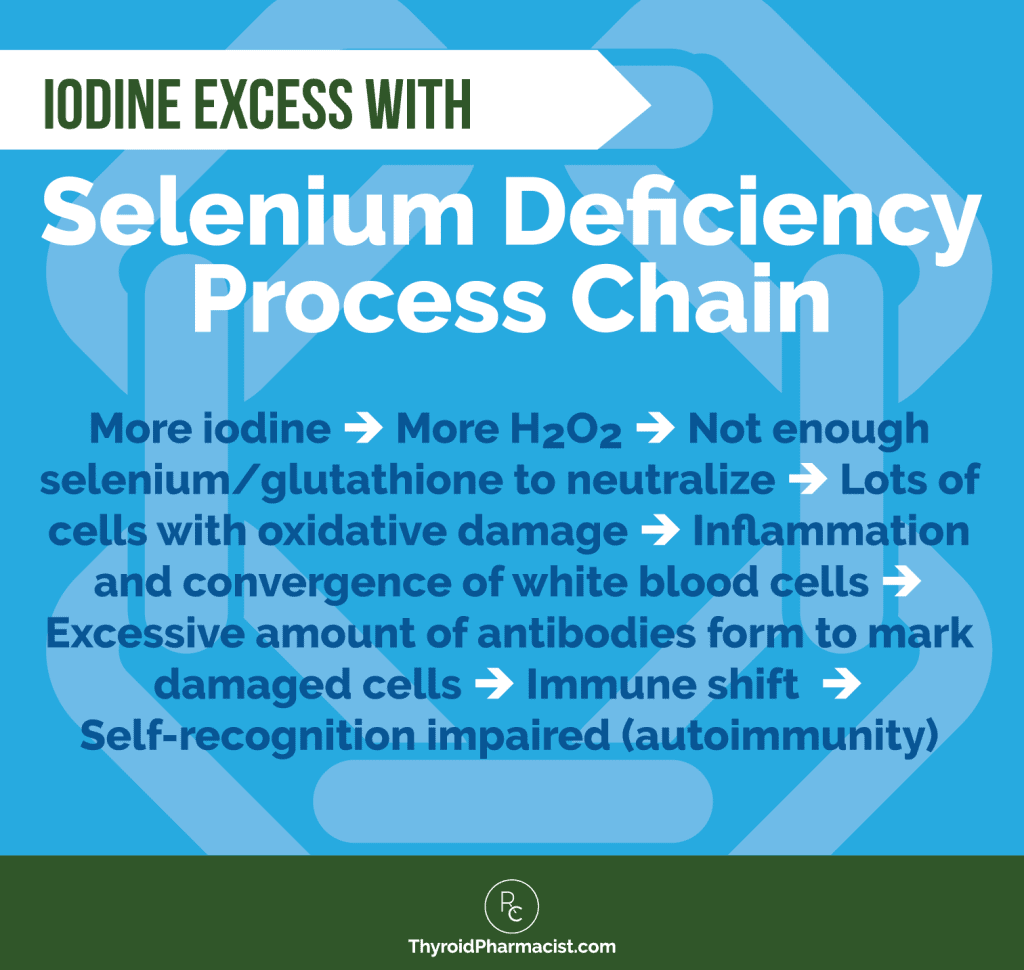 IODINE EXCESS WITH

Selenium Deficiency Process Chain

More iodine → More $H_2O_2$ → Not enough selenium/glutathione to neutralize → Lots of cells with oxidative damage → Inflammation and convergence of white blood cells → Excessive amount of antibodies form to mark damaged cells → Immune shift → Self-recognition impaired (autoimmunity)

RC

ThyroidPharmacist.com