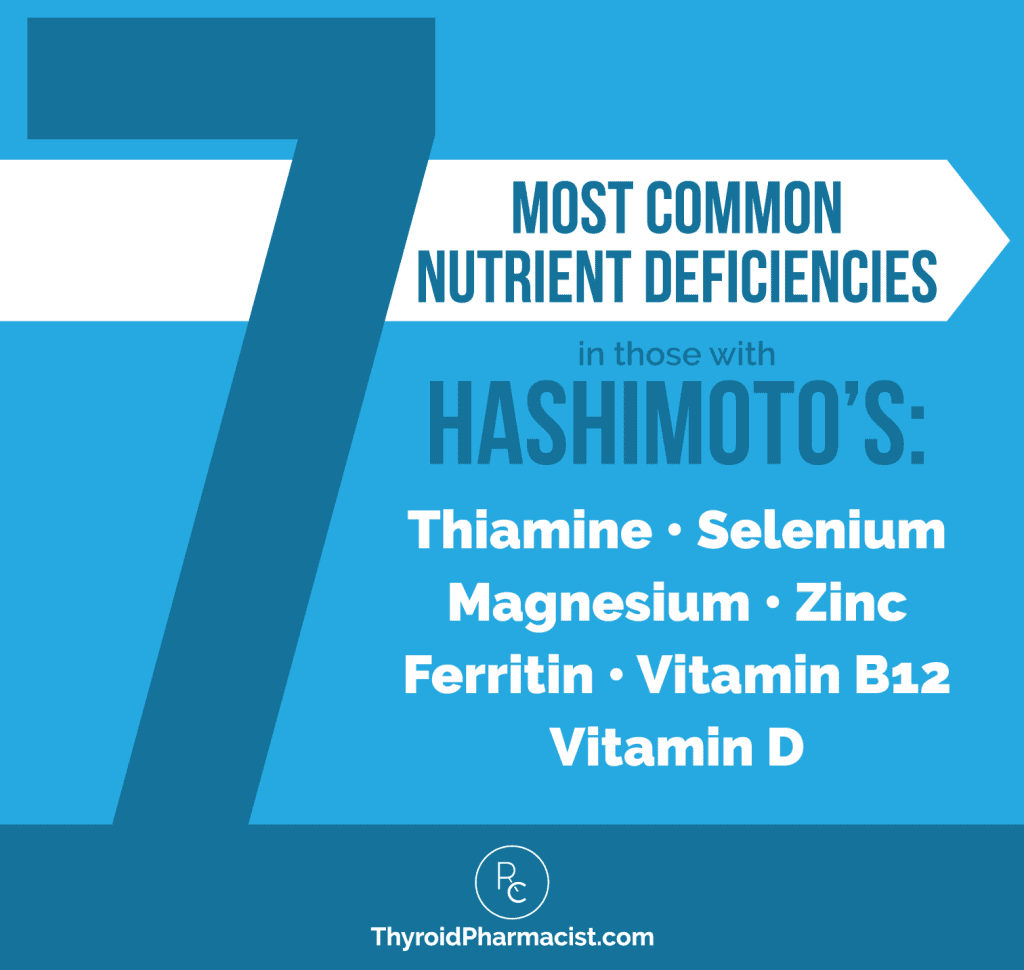 7

MOST COMMON NUTRIENT DEFICIENCIES

in those with

HASHIMOTO'S:

Thiamine • Selenium
Magnesium • Zinc
Ferritin • Vitamin B12
Vitamin D

RC

ThyroidPharmacist.com