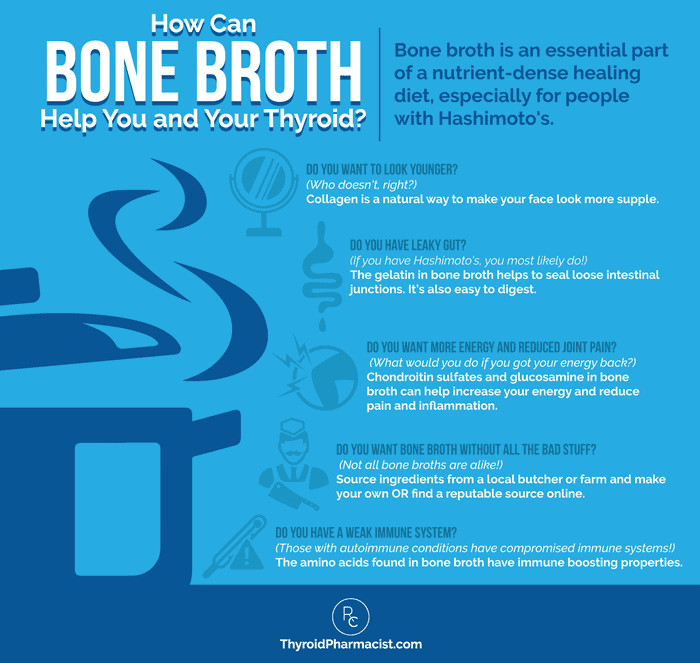 How Can
BONE BROTH
Help You and Your Thyroid?

Bone broth is an essential part of a nutrient-dense healing diet, especially for people with Hashimoto's.

DO YOU WANT TO LOOK YOUNGER?
(Who doesn't, right?)
Collagen is a natural way to make your face look more supple.

DO YOU HAVE LEAKY GUT?
(If you have Hashimoto's, you most likely do!)
The gelatin in bone broth helps to seal loose intestinal junctions. It's also easy to digest.

DO YOU WANT MORE ENERGY AND REDUCED JOINT PAIN?
(What would you do if you got your energy back?)
Chondroitin sulfates and glucosamine in bone broth can help increase your energy and reduce pain and inflammation.

DO YOU WANT BONE BROTH WITHOUT ALL THE BAD STUFF?
(Not all bone broths are alike!)
Source ingredients from a local butcher or farm and make your own OR find a reputable source online.

DO YOU HAVE A WEAK IMMUNE SYSTEM?
(Those with autoimmune conditions have compromised immune systems!)
The amino acids found in bone broth have immune boosting properties.

PC
ThyroidPharmacist.com