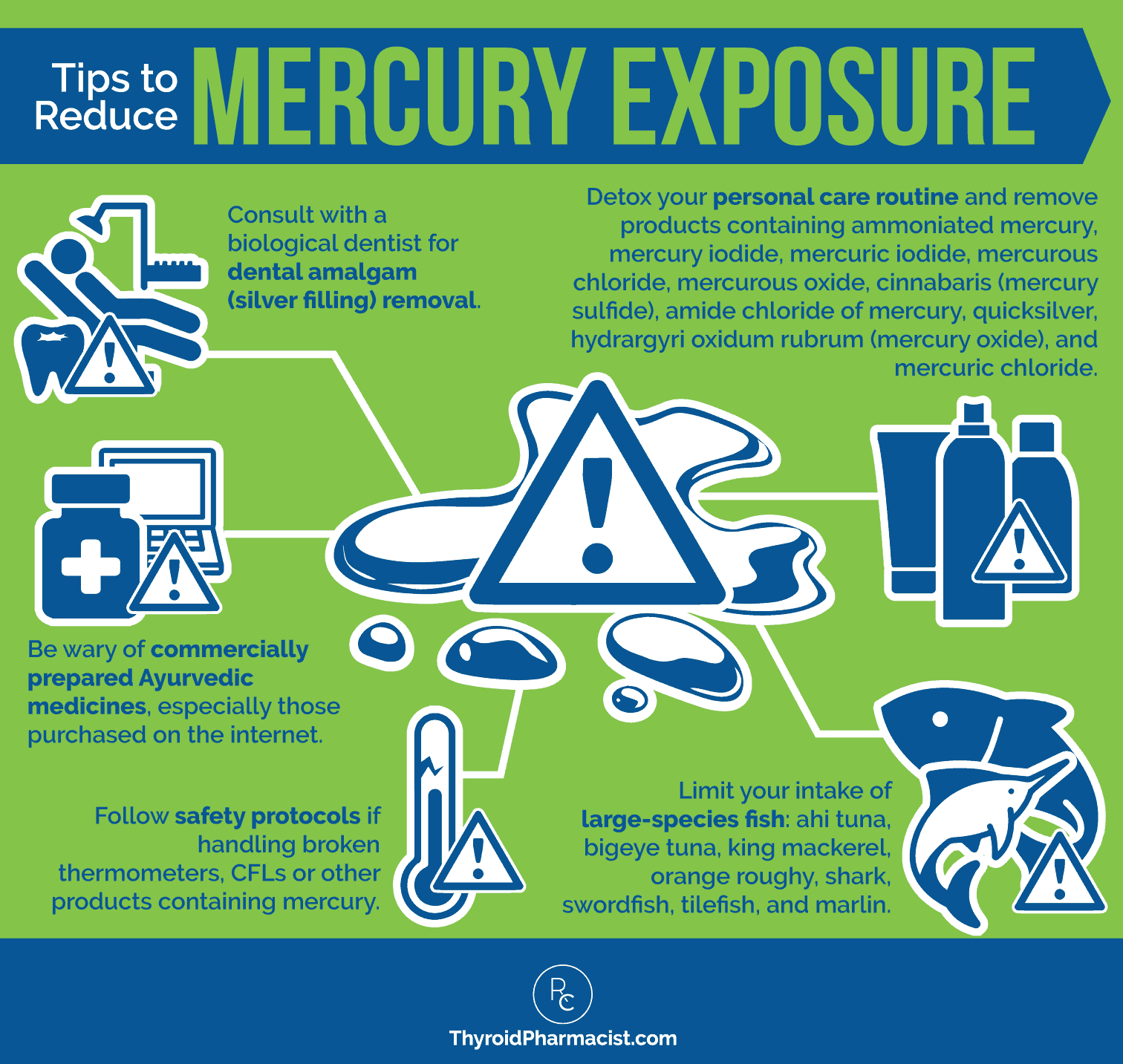 Tips to Reduce MERCURY EXPOSURE

Consult with a biological dentist for dental amalgam (silver filling) removal.

Detox your personal care routine and remove products containing ammoniated mercury, mercury iodide, mercuric iodide, mercurous chloride, mercurous oxide, cinnabaris (mercury sulfide), amide chloride of mercury, quicksilver, hydrargyri oxidum rubrum (mercury oxide), and mercuric chloride.

Be wary of commercially prepared Ayurvedic medicines, especially those purchased on the internet.

Follow safety protocols if handling broken thermometers, CFLs or other products containing mercury.

Limit your intake of large-species fish: ahi tuna, bigeye tuna, king mackerel, orange roughy, shark, swordfish, tilefish, and marlin.

RC

ThyroidPharmacist.com