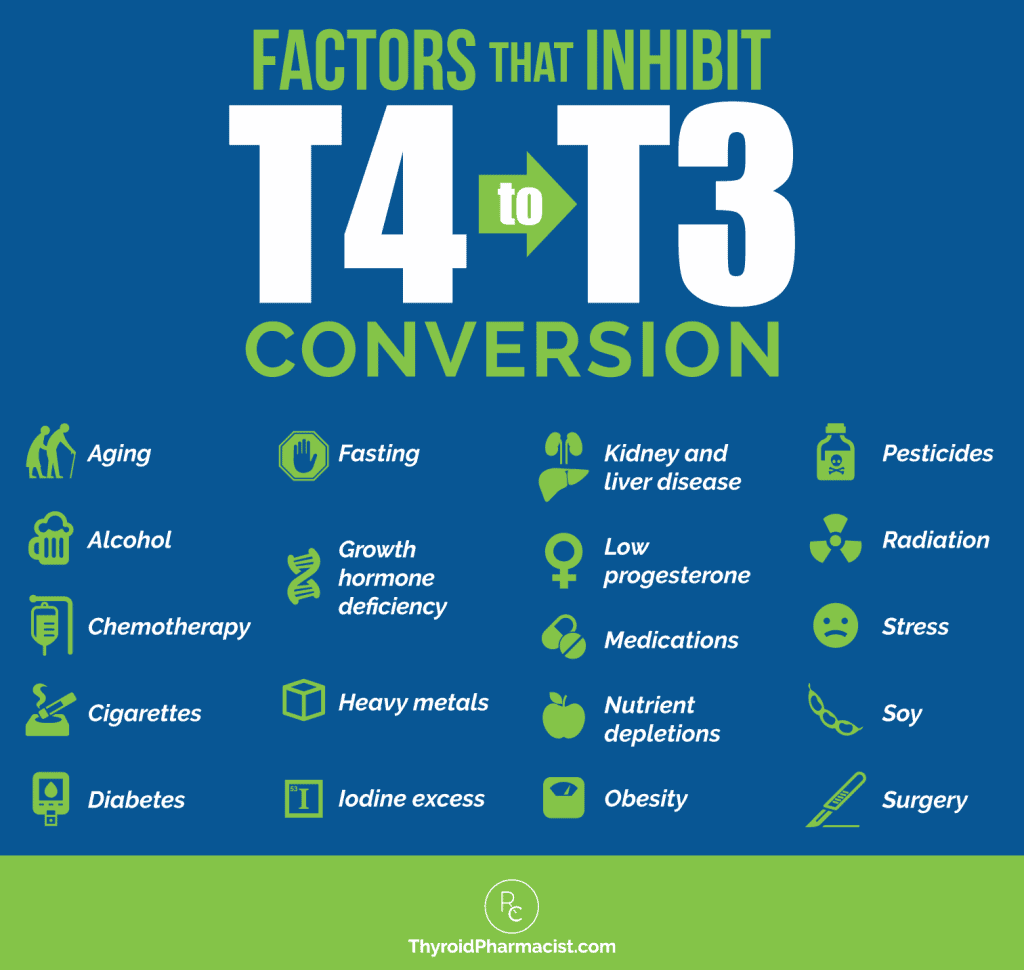 FACTORS THAT INHIBIT
T4 to T3
CONVERSION

Aging

Alcohol

Chemotherapy

Cigarettes

Diabetes

Fasting

Growth hormone deficiency

Heavy metals

53 I

Iodine excess

Kidney and liver disease

Low progesterone

Medications

Nutrient depletions

Obesity

Pesticides

Radiation

Stress

Soy

Surgery

RC

ThyroidPharmacist.com