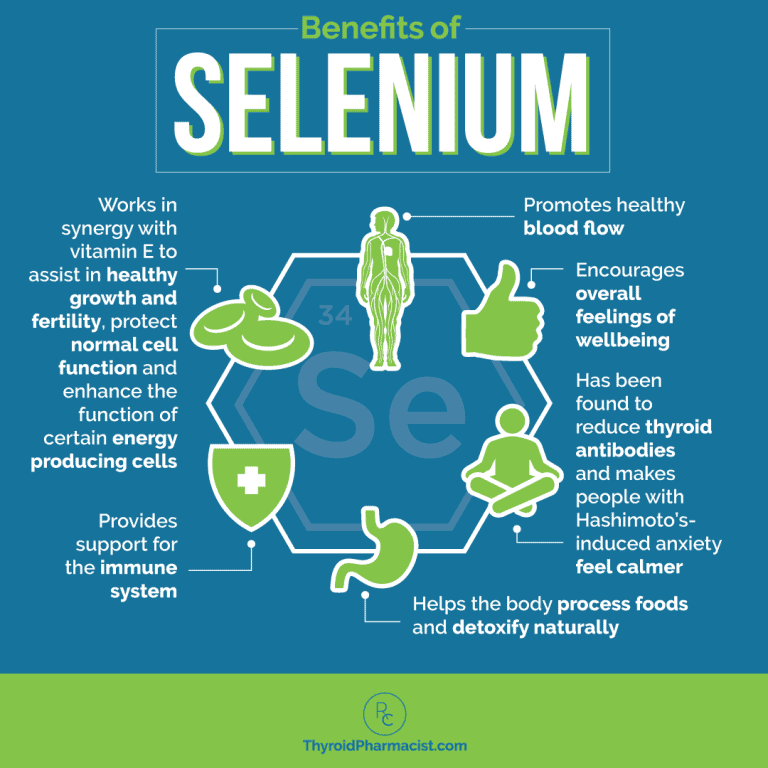 Benefits of
SELENIUM

Works in synergy with vitamin E to assist in healthy growth and fertility, protect normal cell function and enhance the function of certain energy producing cells

Provides support for the immune system

34

Se

Promotes healthy blood flow

Encourages overall feelings of wellbeing

Has been found to reduce thyroid antibodies and makes people with Hashimoto's-induced anxiety feel calmer

Helps the body process foods and detoxify naturally

PC

ThyroidPharmacist.com