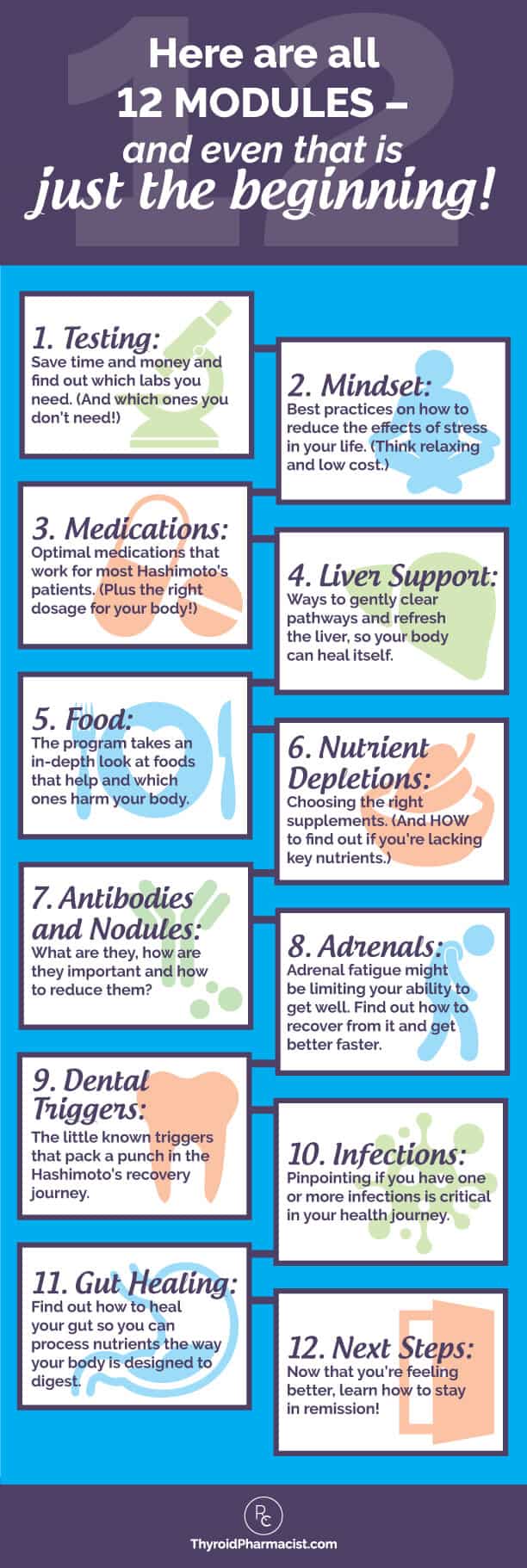 12

Here are all 12 MODULES – and even that is just the beginning!

1. Testing:
Save time and money and find out which labs you need. (And which ones you don't need!)

2. Mindset:
Best practices on how to reduce the effects of stress in your life. (Think relaxing and low cost.)

3. Medications:
Optimal medications that work for most Hashimoto's patients. (Plus the right dosage for your body!)

4. Liver Support:
Ways to gently clear pathways and refresh the liver, so your body can heal itself.

5. Food:
The program takes an in-depth look at foods that help and which ones harm your body.

6. Nutrient Depletions:
Choosing the right supplements. (And HOW to find out if you're lacking key nutrients.)

7. Antibodies and Nodules:
What are they, how are they important and how to reduce them?

8. Adrenals:
Adrenal fatigue might be limiting your ability to get well. Find out how to recover from it and get better faster.

9. Dental Triggers:
The little known triggers that pack a punch in the Hashimoto's recovery journey.

10. Infections:
Pinpointing if you have one or more infections is critical in your health journey.

11. Gut Healing:
Find out how to heal your gut so you can process nutrients the way your body is designed to digest.

12. Next Steps:
Now that you're feeling better, learn how to stay in remission!

PC
ThyroidPharmacist.com