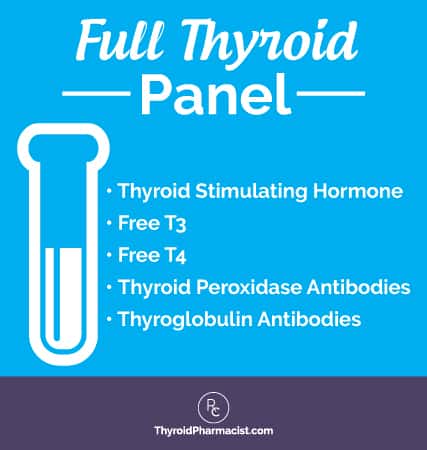 Full Thyroid
Panel

• Thyroid Stimulating Hormone
• Free T3
• Free T4
• Thyroid Peroxidase Antibodies
• Thyroglobulin Antibodies

PC
ThyroidPharmacist.com