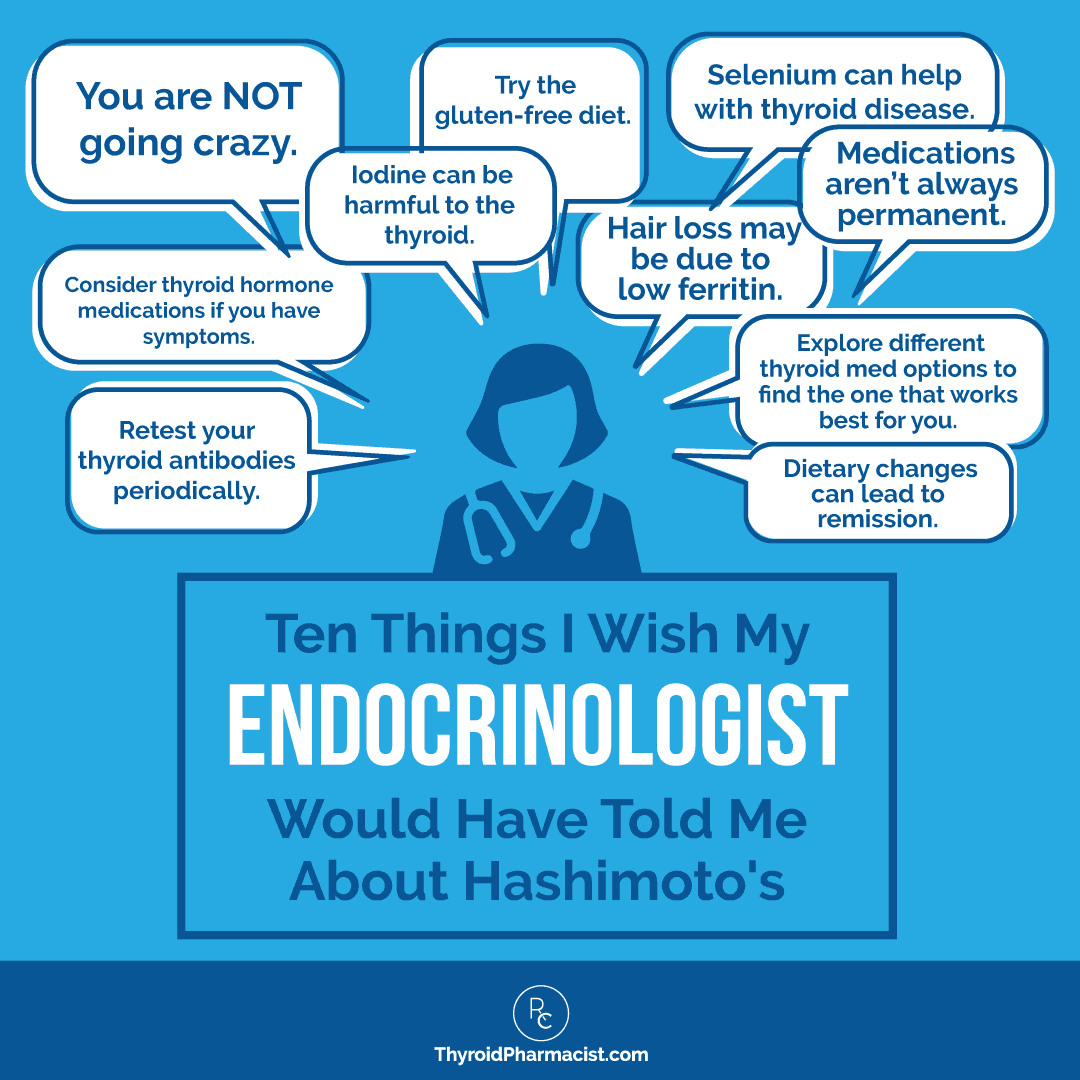 You are NOT going crazy.

Try the gluten-free diet.

Selenium can help with thyroid disease.

Iodine can be harmful to the thyroid.

Medications aren't always permanent.

Hair loss may be due to low ferritin.

Consider thyroid hormone medications if you have symptoms.

Explore different thyroid med options to find the one that works best for you.

Retest your thyroid antibodies periodically.

Dietary changes can lead to remission.

Ten Things I Wish My ENDOCRINOLOGIST Would Have Told Me About Hashimoto's

RC

ThyroidPharmacist.com