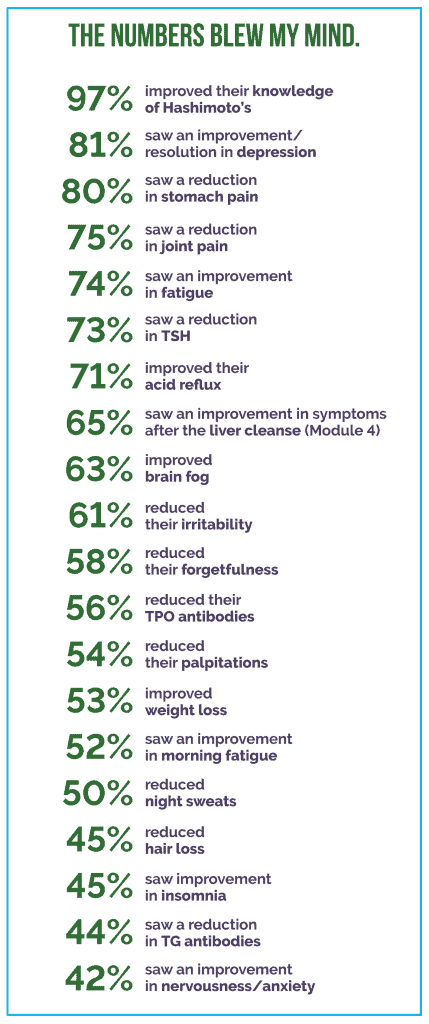 THE NUMBERS BLEW MY MIND.

97% improved their knowledge of Hashimoto's

81% saw an improvement/ resolution in depression

80% saw a reduction in stomach pain

75% saw a reduction in joint pain

74% saw an improvement in fatigue

73% saw a reduction in TSH

71% improved their acid reflux

65% saw an improvement in symptoms after the liver cleanse (Module 4)

63% improved brain fog

61% reduced their irritability

58% reduced their forgetfulness

56% reduced their TPO antibodies

54% reduced their palpitations

53% improved weight loss

52% saw an improvement in morning fatigue

50% reduced night sweats

45% reduced hair loss

45% saw improvement in insomnia

44% saw a reduction in TG antibodies

42% saw an improvement in nervousness/anxiety