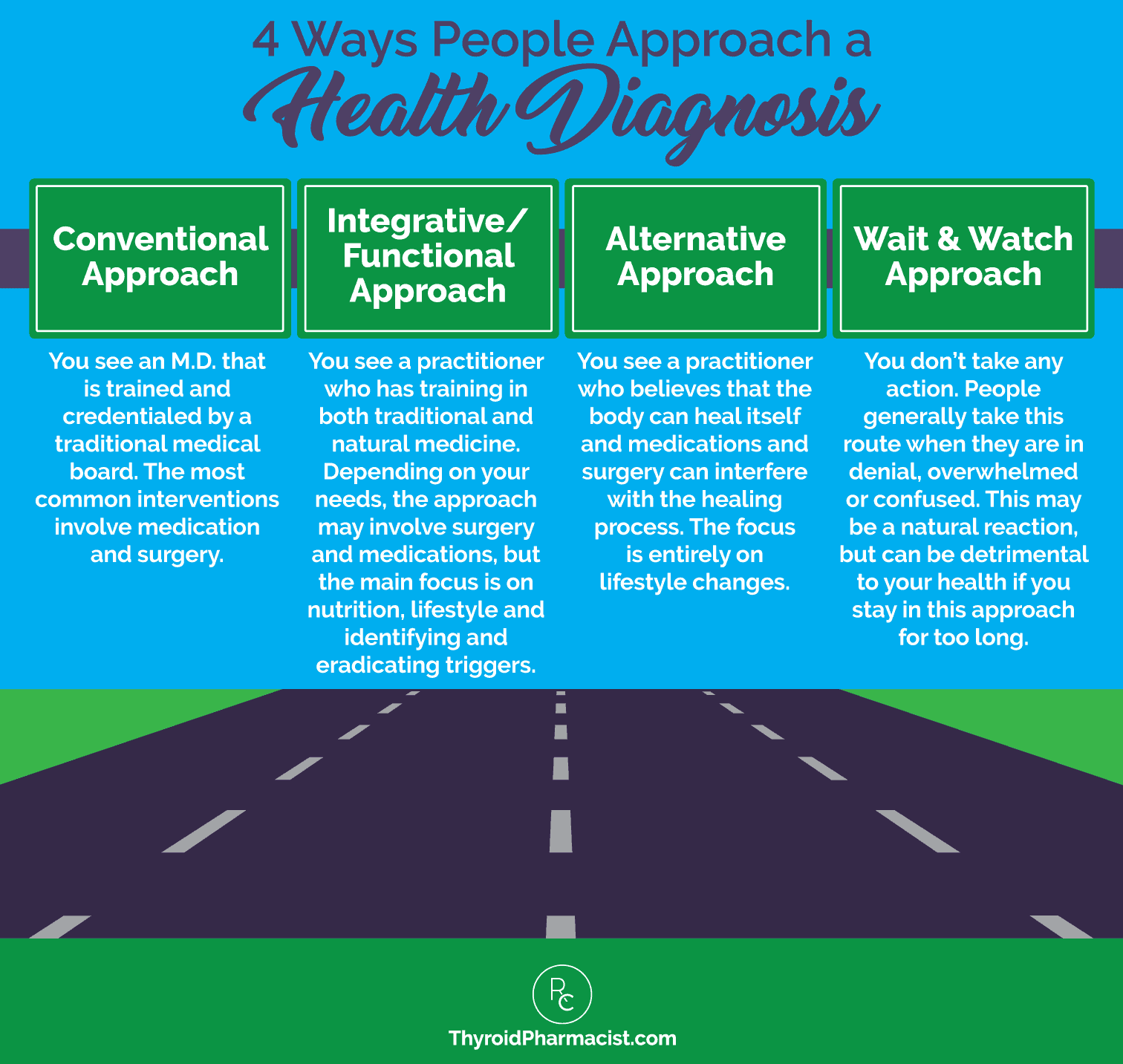 4 Ways People Approach a Health Diagnosis

Conventional Approach

You see an M.D. that is trained and credentialed by a traditional medical board. The most common interventions involve medication and surgery.

Integrative/ Functional Approach

You see a practitioner who has training in both traditional and natural medicine. Depending on your needs, the approach may involve surgery and medications, but the main focus is on nutrition, lifestyle and identifying and eradicating triggers.

Alternative Approach

You see a practitioner who believes that the body can heal itself and medications and surgery can interfere with the healing process. The focus is entirely on lifestyle changes.

Wait & Watch Approach

You don't take any action. People generally take this route when they are in denial, overwhelmed or confused. This may be a natural reaction, but can be detrimental to your health if you stay in this approach for too long.

RC

ThyroidPharmacist.com